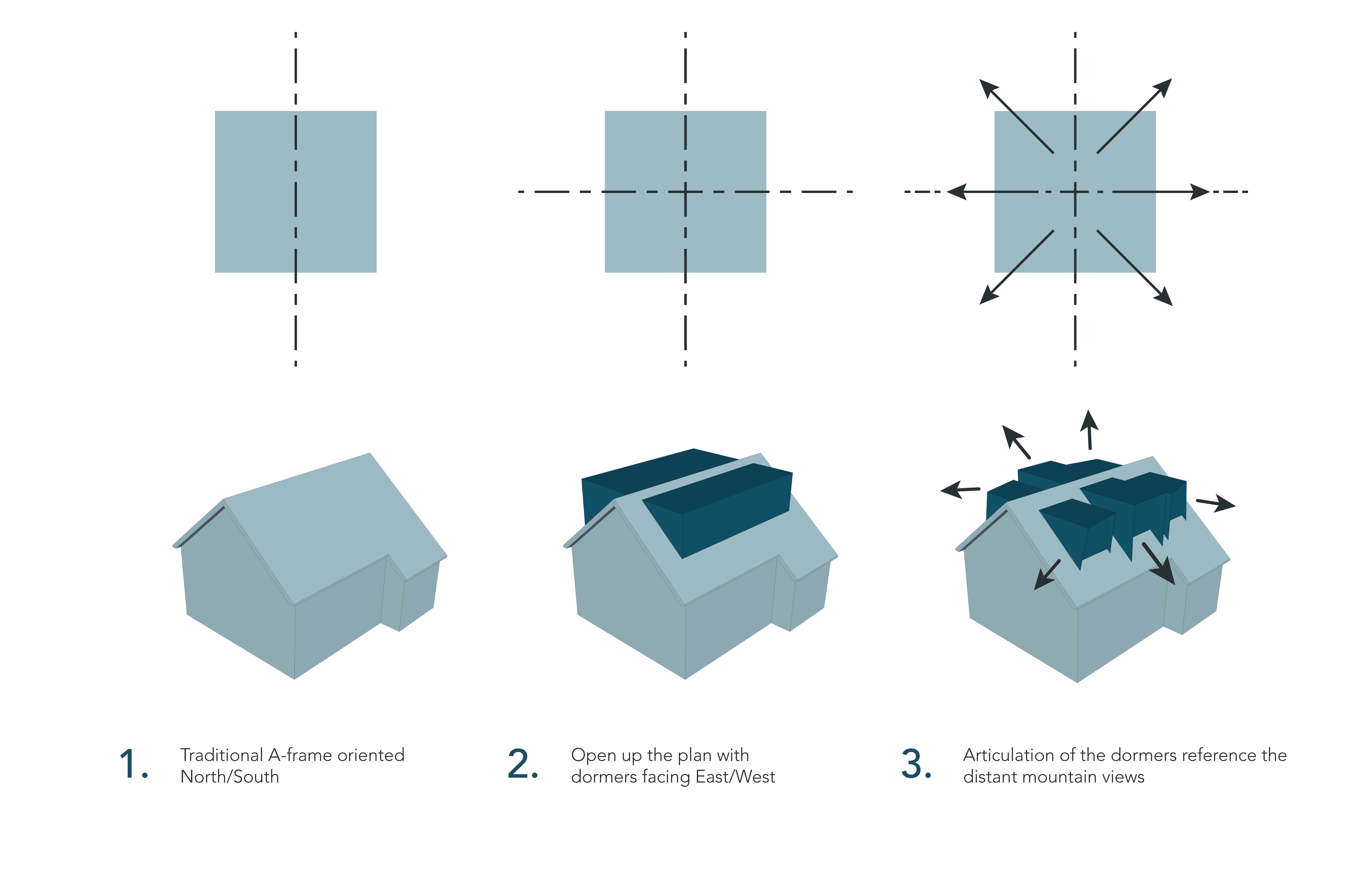 1. Traditional A-frame oriented North/South

2. Open up the plan with dormers facing East/West

3. Articulation of the dormers reference the distant mountain views