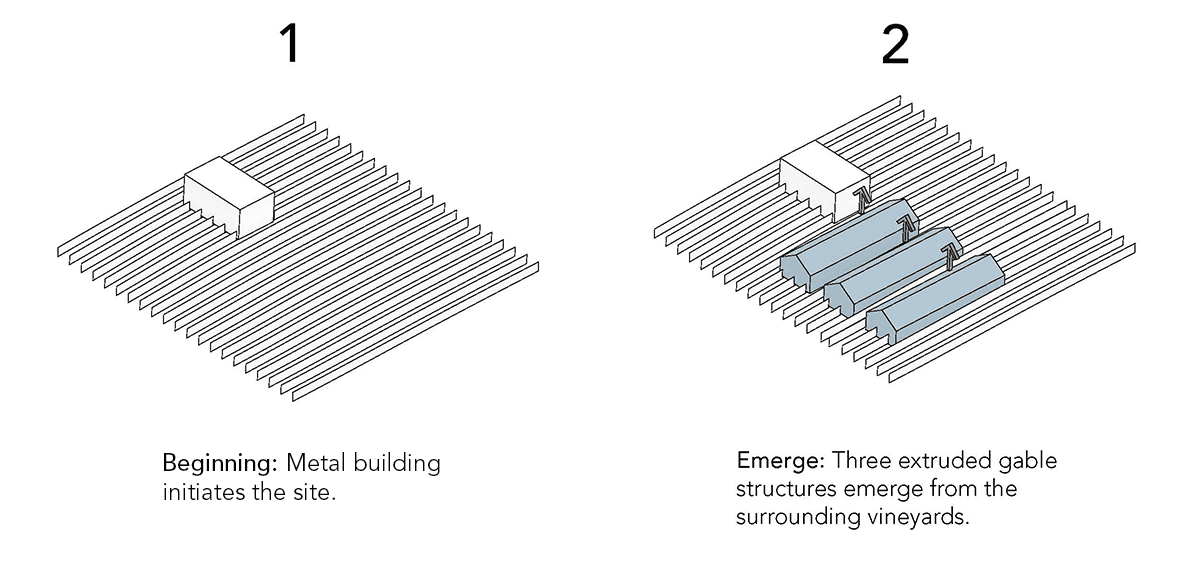 1

Beginning: Metal building initiates the site.

2

Emerge: Three extruded gable structures emerge from the surrounding vineyards.