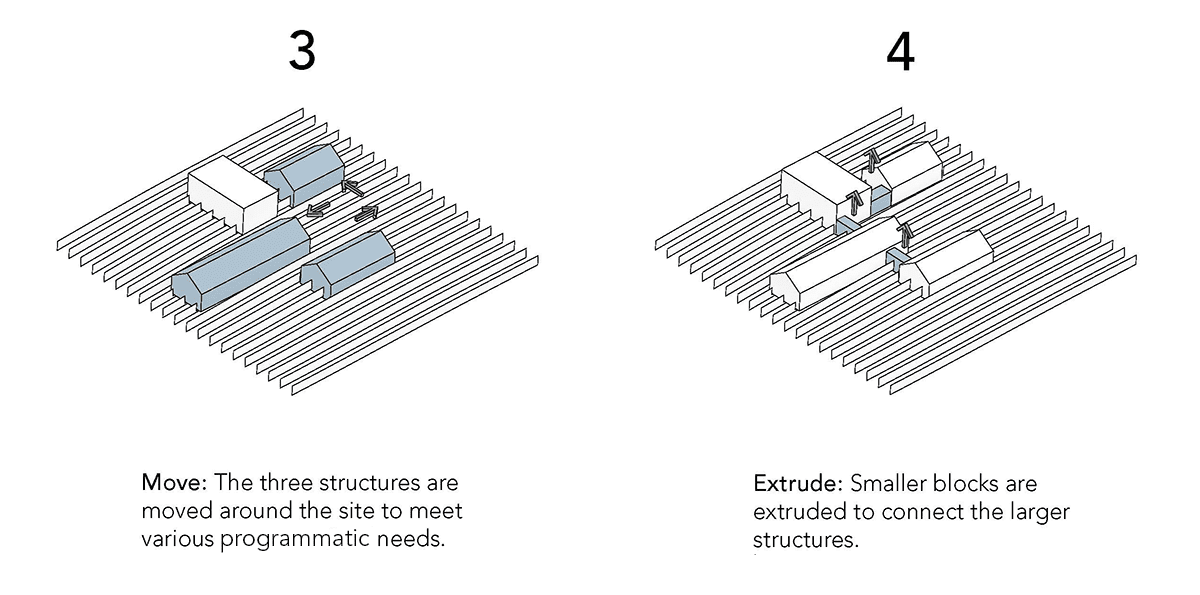 3

Move: The three structures are moved around the site to meet various programmatic needs.

4

Extrude: Smaller blocks are extruded to connect the larger structures.